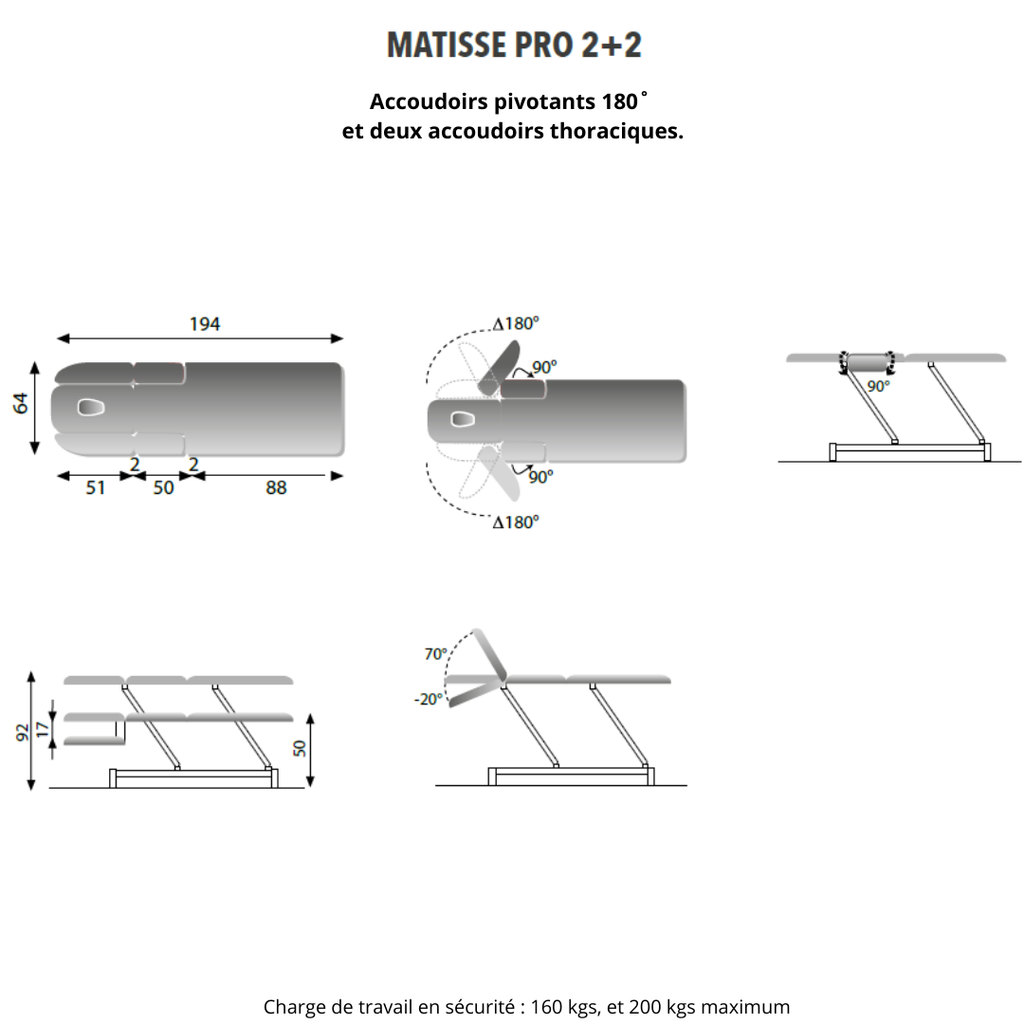 MATISSE PRO 2+2

Accoudoirs pivotants 180˚
et deux accoudoirs thoraciques.

194
64
2
2
51
50
88

Δ180°
90°
90°
Δ180°

90°

92
17
50

70°
-20°

Charge de travail en sécurité : 160 kgs, et 200 kgs maximum