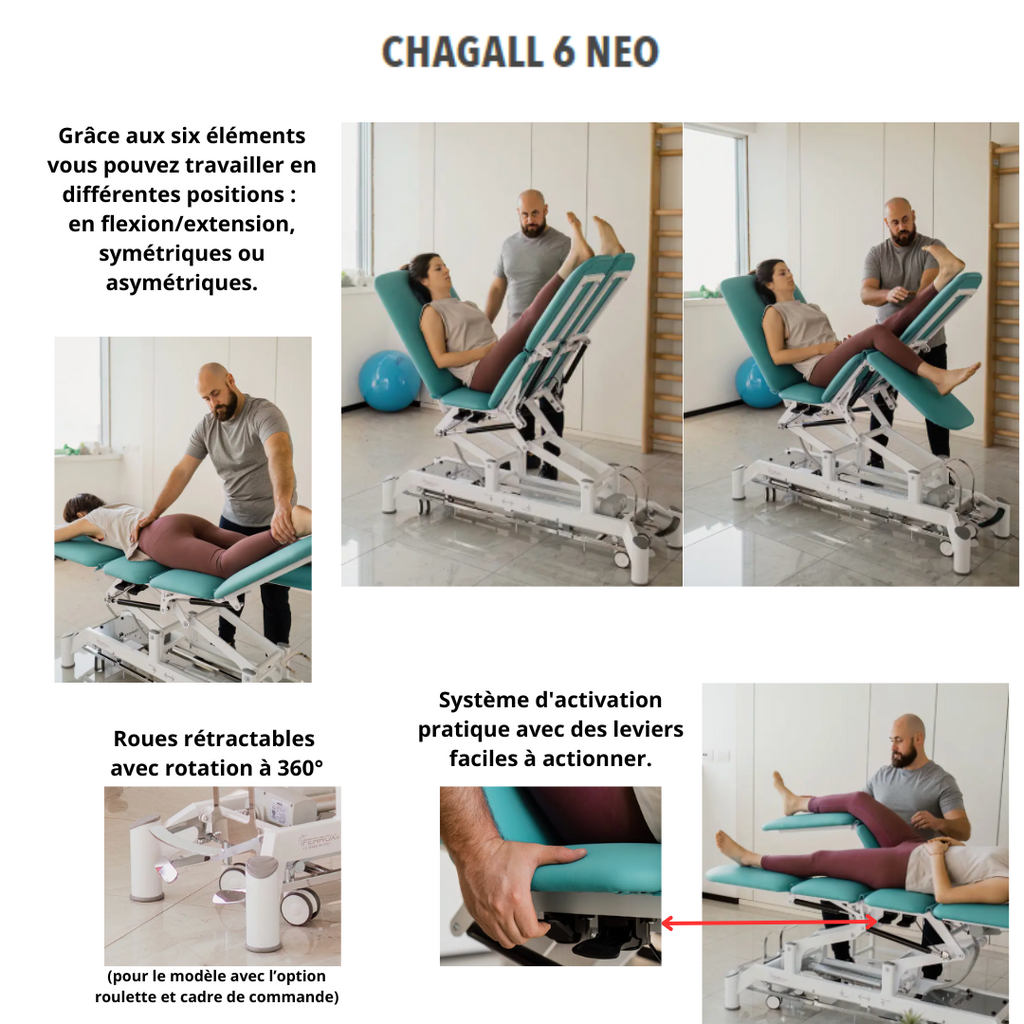 CHAGALL 6 NEO

Grâce aux six éléments vous pouvez travailler en différentes positions : en flexion/extension, symétriques ou asymétriques.

Roues rétractables avec rotation à 360°

FERROX

(pour le modèle avec l'option roulette et cadre de commande)

Système d'activation pratique avec des leviers faciles à actionner.